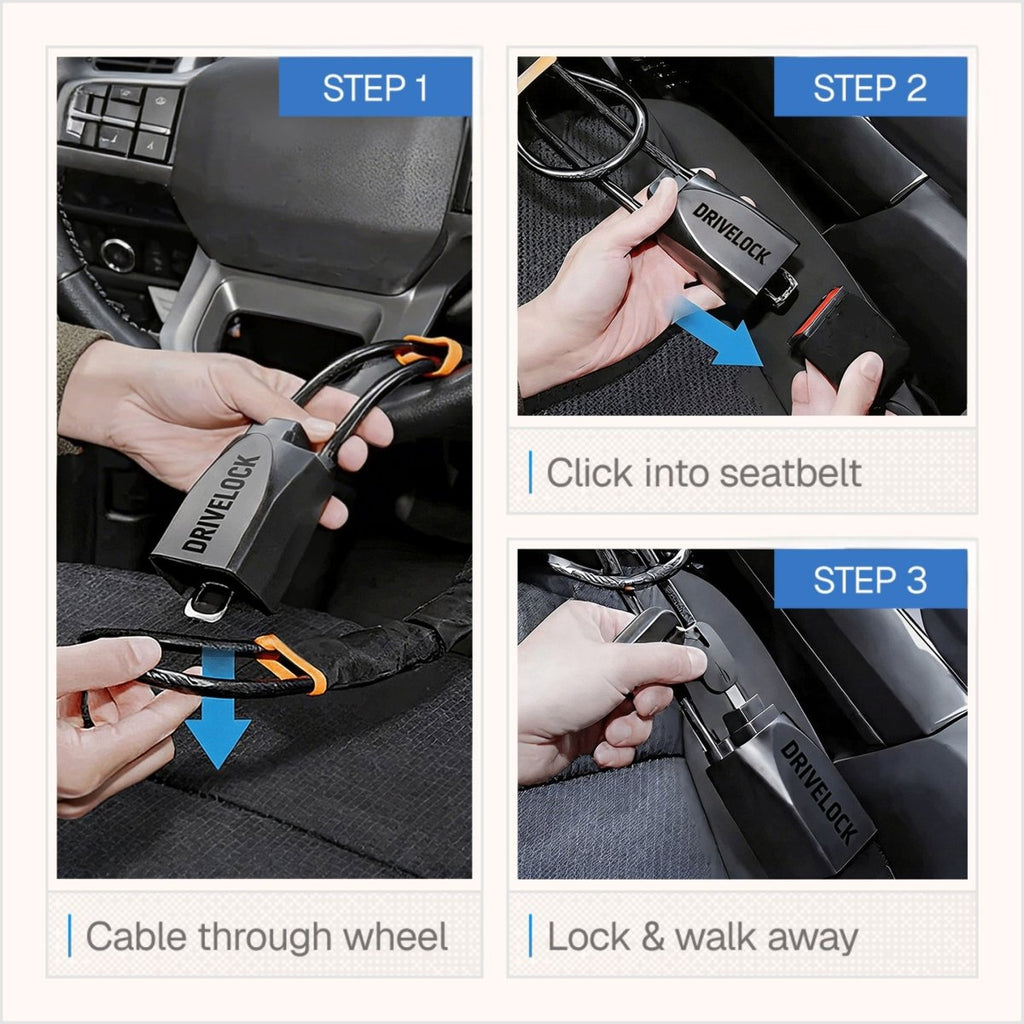 STEP 1

DRIVELOCK

Cable through wheel

STEP 2

DRIVELOCK

Click into seatbelt

STEP 3

DRIVELOCK

Lock & walk away